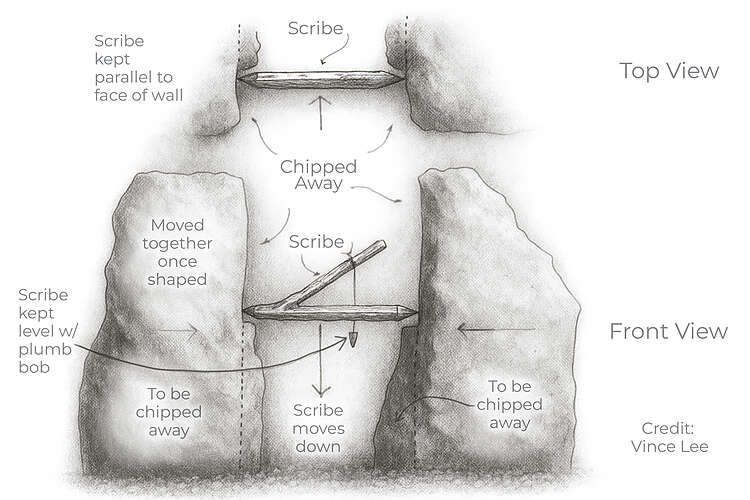 Scribe kept parallel to face of wall

Scribe

Top View

Chipped Away

Moved together once shaped

Scribe

Scribe kept level w/ plumb bob

Front View

To be chipped away

Scribe moves down

To be chipped away

Credit: Vince Lee